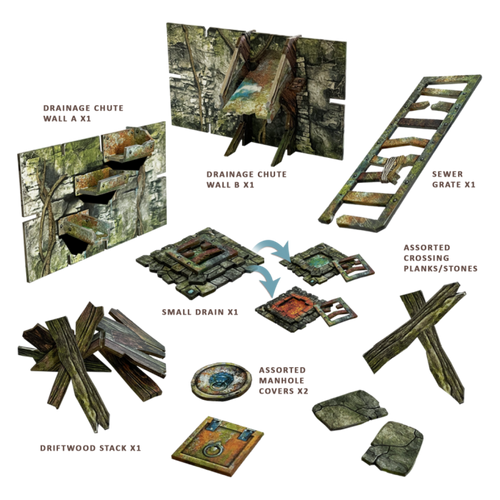 DRAINAGE CHUTE WALL A X1

DRAINAGE CHUTE WALL B X1

SEWER GRATE X1

ASSORTED CROSSING PLANKS/STONES

SMALL DRAIN X1

ASSORTED MANHOLE COVERS X2

DRIFTWOOD STACK X1