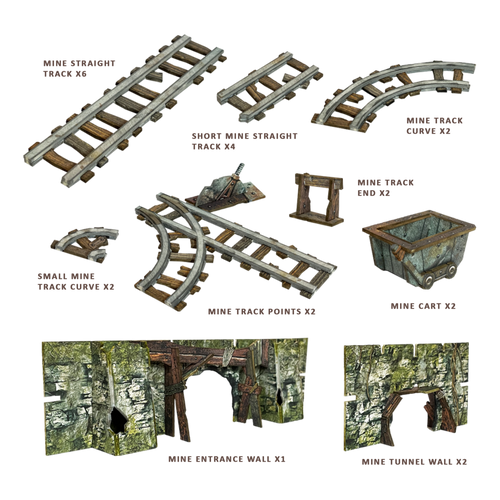 MINE STRAIGHT TRACK X6

SHORT MINE STRAIGHT TRACK X4

MINE TRACK CURVE X2

MINE TRACK END X2

SMALL MINE TRACK CURVE X2

MINE TRACK POINTS X2

MINE CART X2

MINE ENTRANCE WALL X1

MINE TUNNEL WALL X2