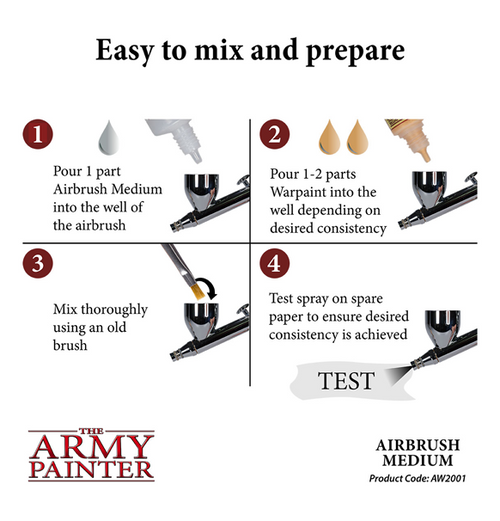 Easy to mix and prepare

1

Pour 1 part Airbrush Medium into the well of the airbrush

2

Pour 1-2 parts Warpaint into the well depending on desired consistency

3

Mix thoroughly using an old brush

4

Test spray on spare paper to ensure desired consistency is achieved

TEST

THE ARMY PAINTER

AIRBRUSH MEDIUM
Product Code: AW2001