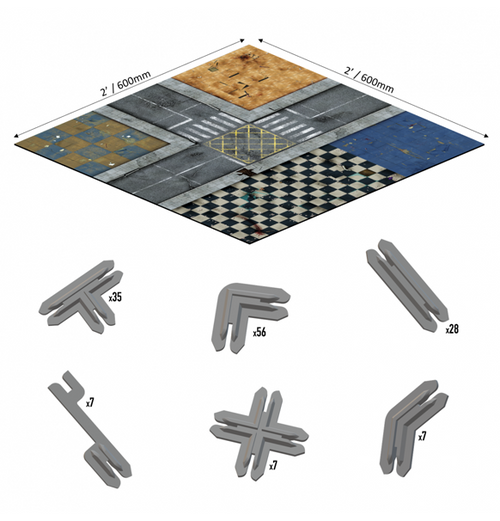 2' / 600mm
2' / 600mm
x35
x56
x28
x7
x7
x7