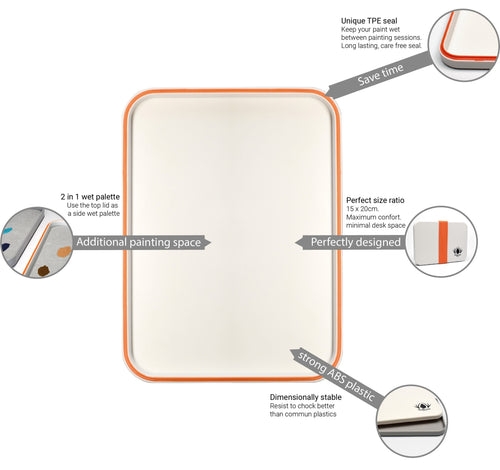 Unique TPE seal
Keep your paint wet between painting sessions. Long lasting, care free seal.

Save time

2 in 1 wet palette
Use the top lid as a side wet palette

Additional painting space

Perfect size ratio
15 x 20cm.
Maximum confort.
minimal desk space

Perfectly designed

strong ABS plastic

Dimensionally stable
Resist to chock better than commun plastics