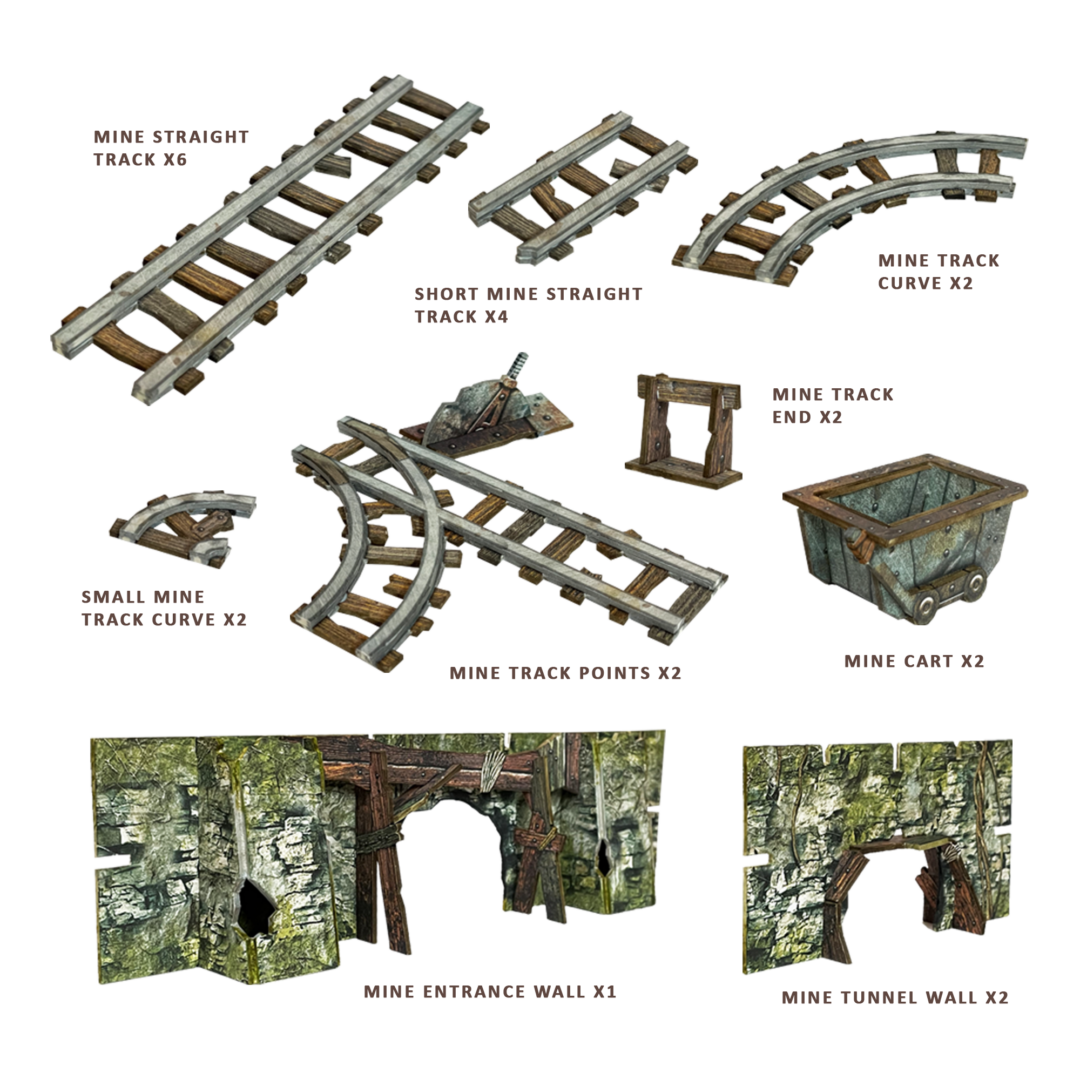 MINE STRAIGHT TRACK X6

SHORT MINE STRAIGHT TRACK X4

MINE TRACK CURVE X2

MINE TRACK END X2

SMALL MINE TRACK CURVE X2

MINE TRACK POINTS X2

MINE CART X2

MINE ENTRANCE WALL X1

MINE TUNNEL WALL X2